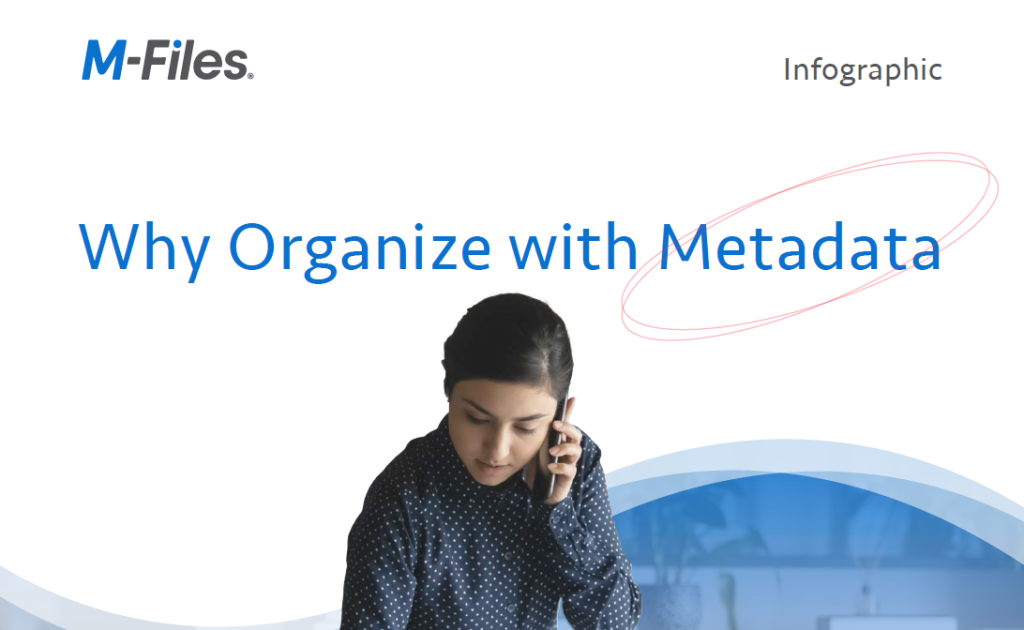 M-Files.

Infographic

Why Organize with Metadata