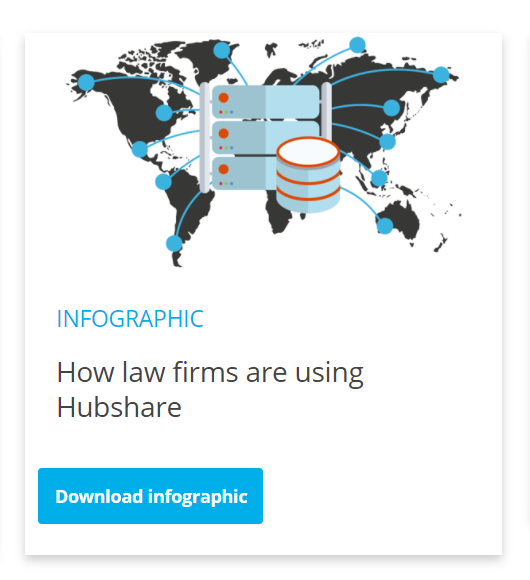 INFOGRAPHIC

How law firms are using Hubshare

Download infographic